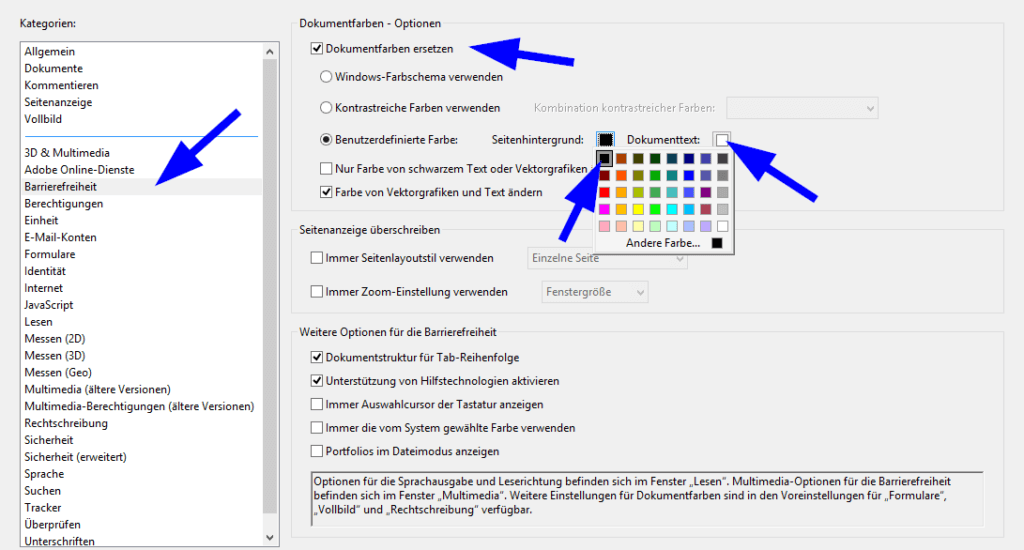 Kategorien:

Allgemein
Dokumente
Kommentieren
Seitenanzeige
Vollbild

3D & Multimedia
Adobe Online-Dienste
Barrierefreiheit
Berechtigungen
Einheit
E-Mail-Konten
Formulare
Identität
Internet
JavaScript
Lesen
Messen (2D)
Messen (3D)
Messen (Geo)
Multimedia (ältere Versionen)
Multimedia-Berechtigungen (ältere Versionen)
Rechtschreibung
Sicherheit
Sicherheit (erweitert)
Sprache
Suchen
Tracker
Überprüfen
Unterschriften

Dokumentfarben - Optionen

Dokumentfarben ersetzen

Windows-Farbschema verwenden

Kontrastreiche Farben verwenden Kombination kontrastreicher Farben:

Benutzerdefinierte Farbe: Seitenhintergrund: Dokumenttext:

Nur Farbe von schwarzem Text oder Vektorgrafiken

Farbe von Vektorgrafiken und Text ändern

Andere Farbe...

Seitenanzeige überschreiben

Immer Seitenlayoutstil verwenden Einzelne Seite

Immer Zoom-Einstellung verwenden Fenstergröße

Weitere Optionen für die Barrierefreiheit

Dokumentstruktur für Tab-Reihenfolge

Unterstützung von Hilfstechnologien aktivieren

Immer Auswahlcursor der Tastatur anzeigen

Immer die vom System gewählte Farbe verwenden

Portfolios im Dateimodus anzeigen

Optionen für die Sprachausgabe und Leserichtung befinden sich im Fenster „Lesen". Multimedia-Optionen für die Barrierefreiheit befinden sich im Fenster „Multimedia". Weitere Einstellungen für Dokumentfarben sind in den Voreinstellungen für „Formulare", „Vollbild" und „Rechtschreibung" verfügbar.